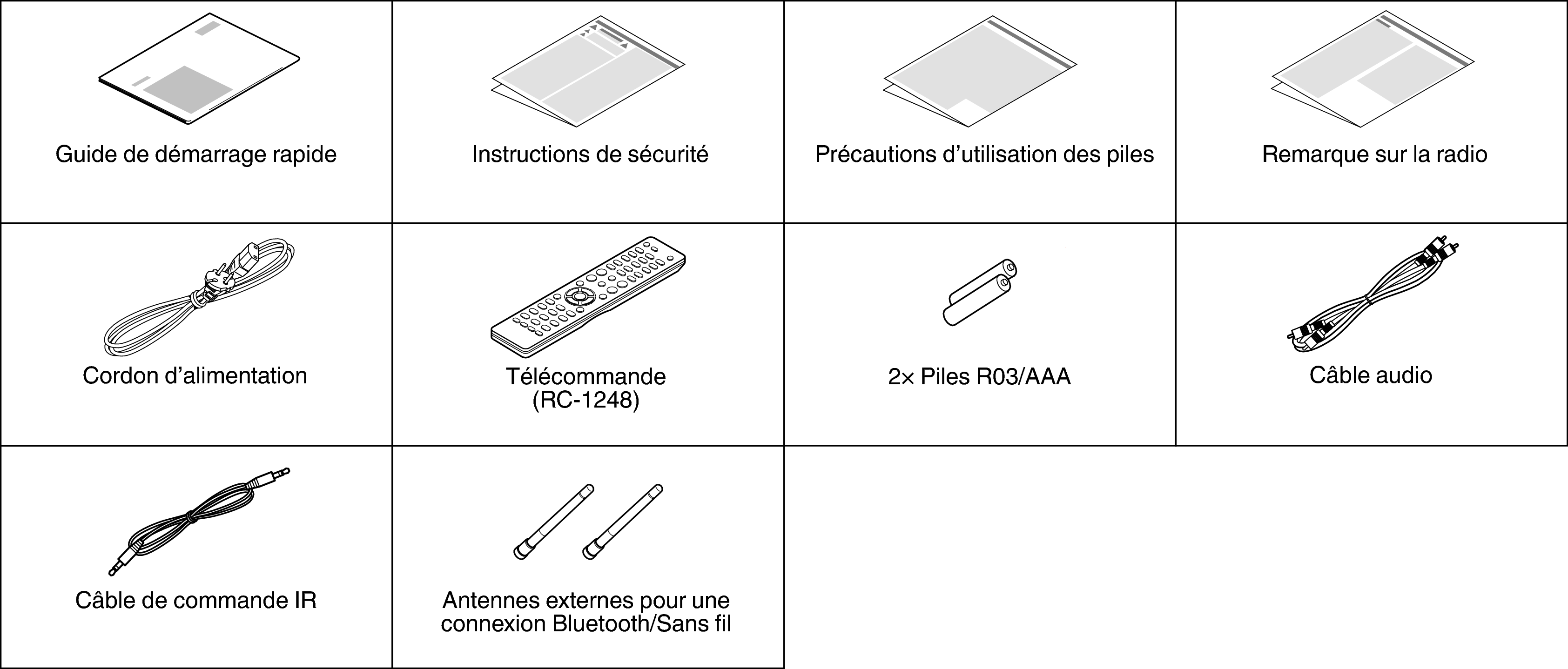 | Guide de démarrage rapide | Instructions de sécurité | Précautions d’utilisation des piles | Remarque sur la radio |
|---|---|---|---|
| Cordon d’alimentation | Télécommande (RC-1248) | 2× Piles R03/AAA | Câble audio |
| Câble de commande IR | Antennes externes pour une connexion Bluetooth/Sans fil | | |